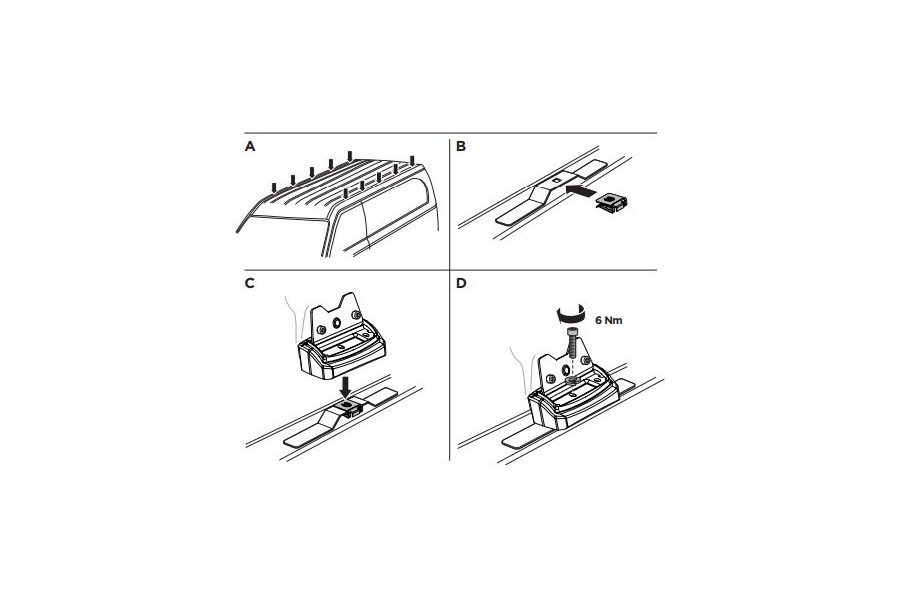 A

B

C

D

6 Nm