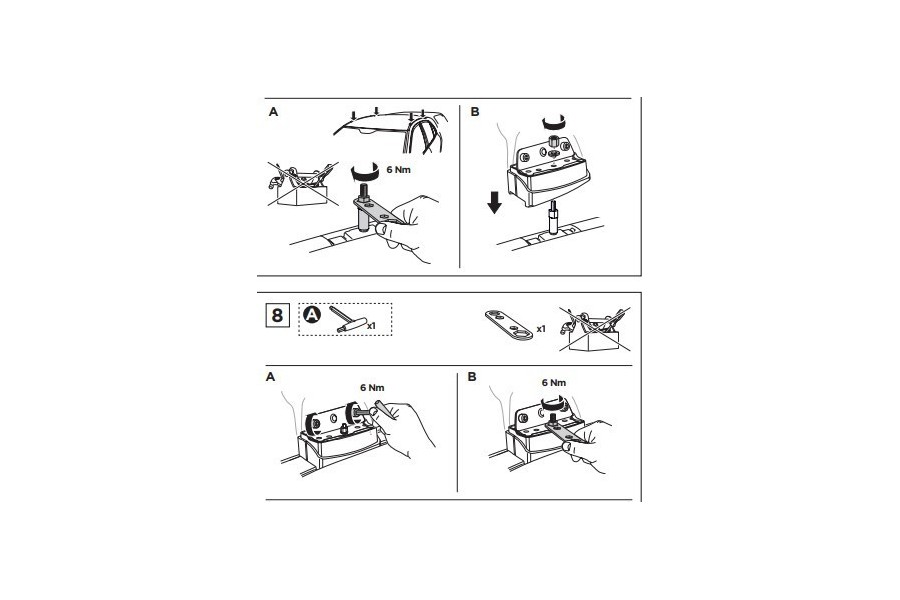 A

6 Nm

B

8

A

x1

x1

A

6 Nm

B

6 Nm