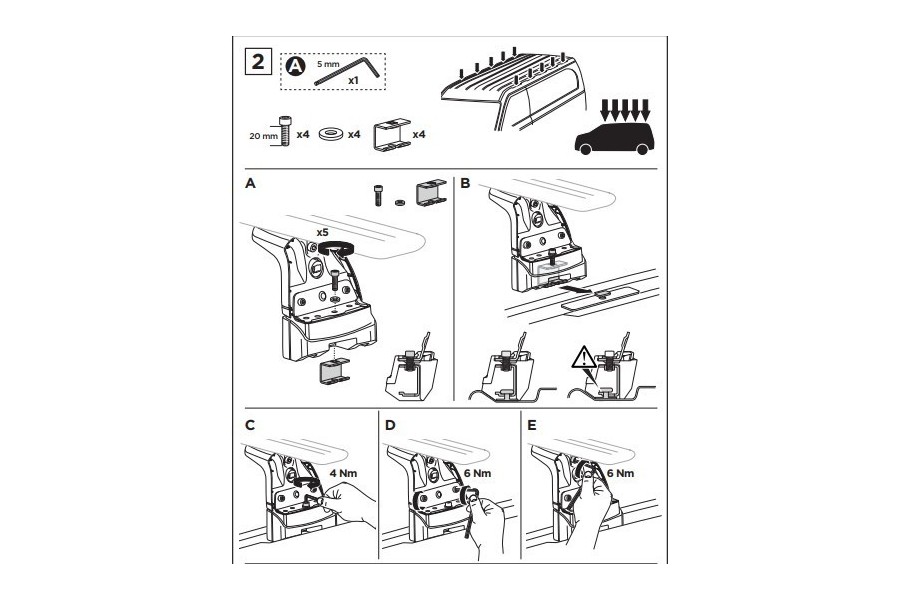 2

A 5 mm x1

20 mm x4 x4 x4

A

x5

B

C

4 Nm

D

6 Nm

E

6 Nm