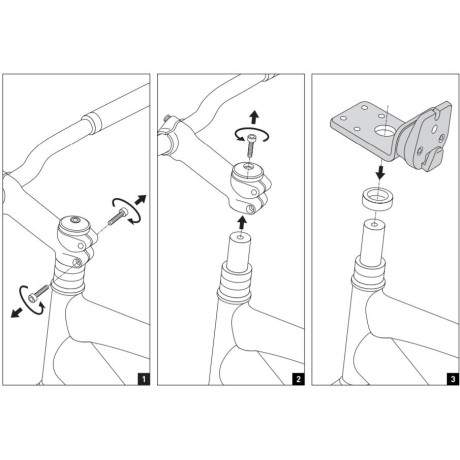 1

2

3