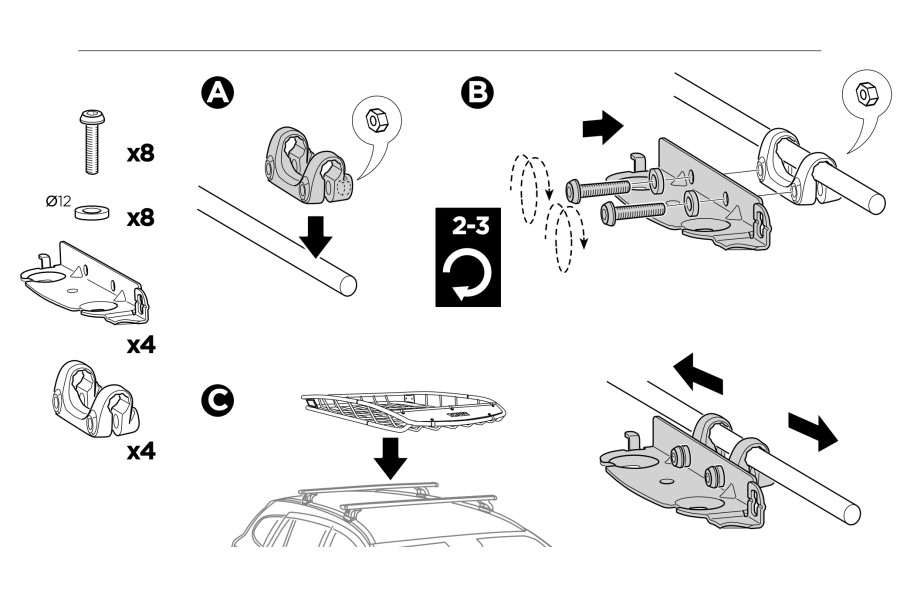 x8

Ø12 x8

x4

x4

A

B

2-3

C