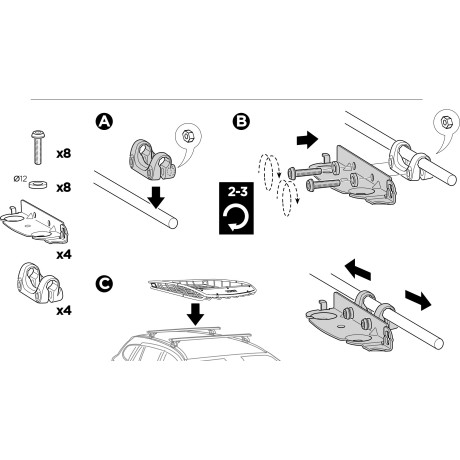 x8

Ø12 x8

x4

x4

A

B

2-3

C