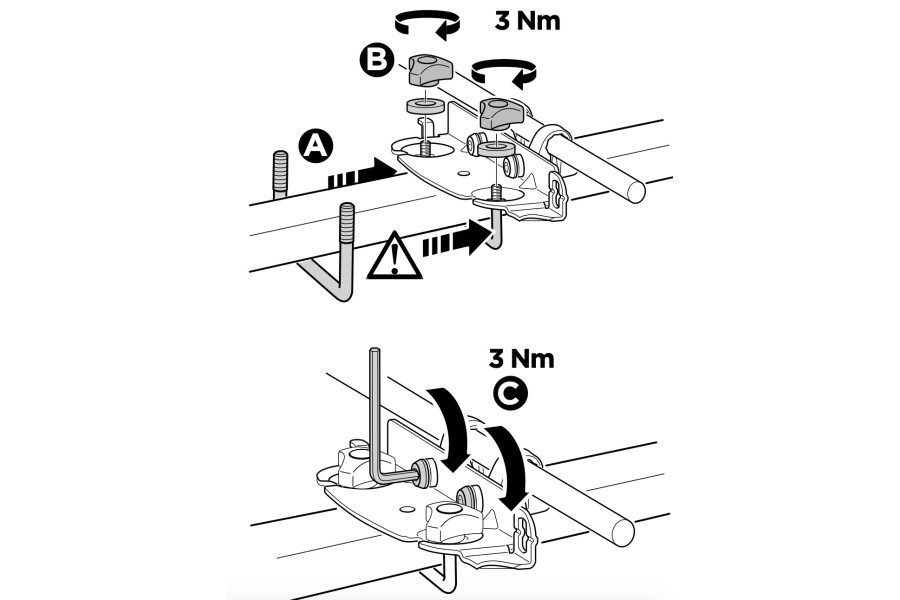 3 Nm
B
A
3 Nm
C